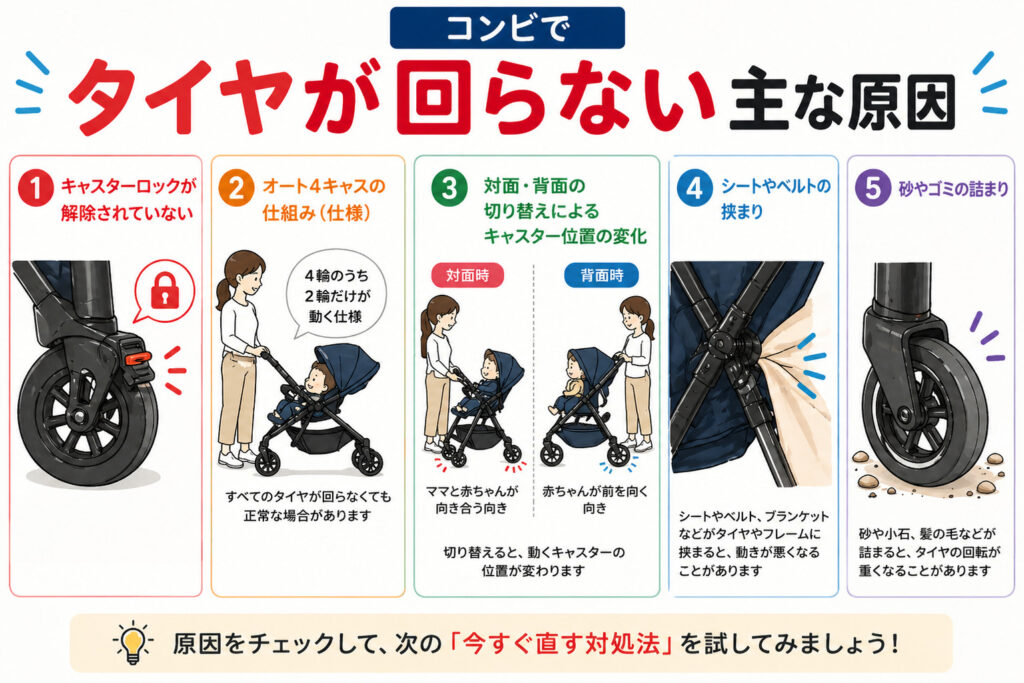 コンビで

タイヤが回らない主な原因

1 キャスターロックが解除されていない

2 オート4キャスの仕組み（仕様）

4輪のうち2輪だけが動く仕様

すべてのタイヤが回らなくても正常な場合があります

3 対面・背面の切り替えによるキャスター位置の変化

対面時

ママと赤ちゃんが向き合う向き

背面時

赤ちゃんが前を向く向き

切り替えると、動くキャスターの位置が変わります

4 シートやベルトの挟まり

シートやベルト、ブランケットなどがタイヤやフレームに挟まると、動きが悪くなることがあります

5 砂やゴミの詰まり

砂や小石、髪の毛などが詰まると、タイヤの回転が重くなることがあります

原因をチェックして、次の「今すぐ直す対処法」を試してみましょう！