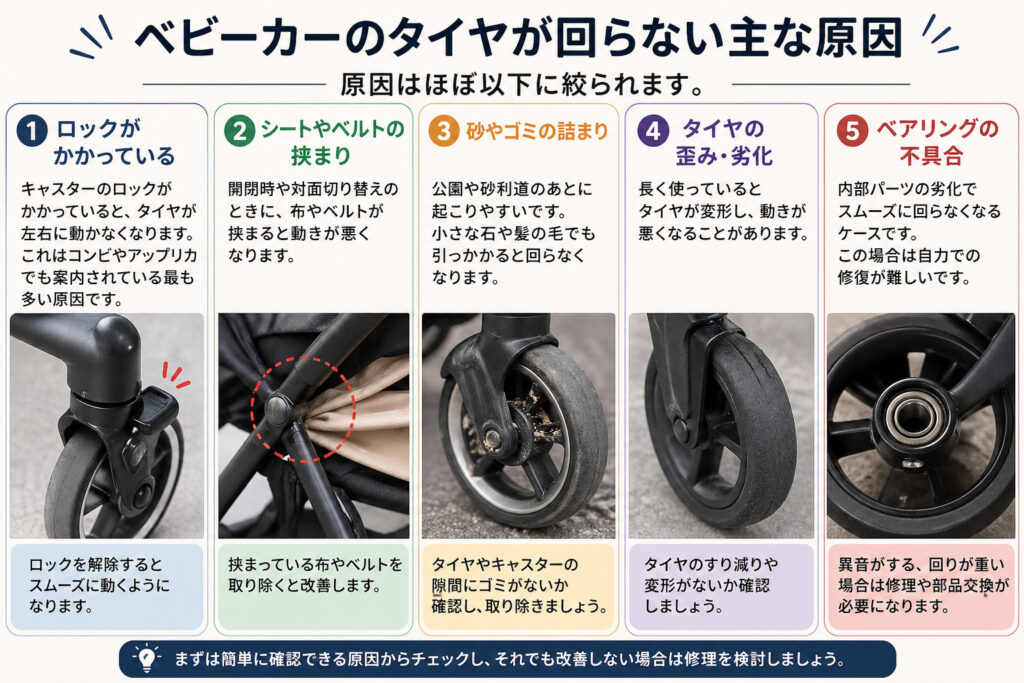 ベビーカーのタイヤが回らない主な原因

原因はほぼ以下に絞られます。

1 ロックがかかっている

キャスターのロックがかかっていると、タイヤが左右に動かなくなります。これはコンビやアップリカでも案内されている最も多い原因です。

ロックを解除するとスムーズに動くようになります。

2 シートやベルトの挟まり

開閉時や対面切り替えのときに、布やベルトが挟まると動きが悪くなります。

挟まっている布やベルトを取り除くと改善します。

3 砂やゴミの詰まり

公園や砂利道のあとに起こりやすいです。小さな石や髪の毛でも引っかかると回らなくなります。

タイヤやキャスターの隙間にゴミがないか確認し、取り除きましょう。

4 タイヤの歪み・劣化

長く使っているとタイヤが変形し、動きが悪くなることがあります。

タイヤのすり減りや変形がないか確認しましょう。

5 ベアリングの不具合

内部パーツの劣化でスムーズに回らなくなるケースです。この場合は自力での修復が難しいです。

異音がする、回りが重い場合は修理や部品交換が必要になります。

まずは簡単に確認できる原因からチェックし、それでも改善しない場合は修理を検討しましょう。